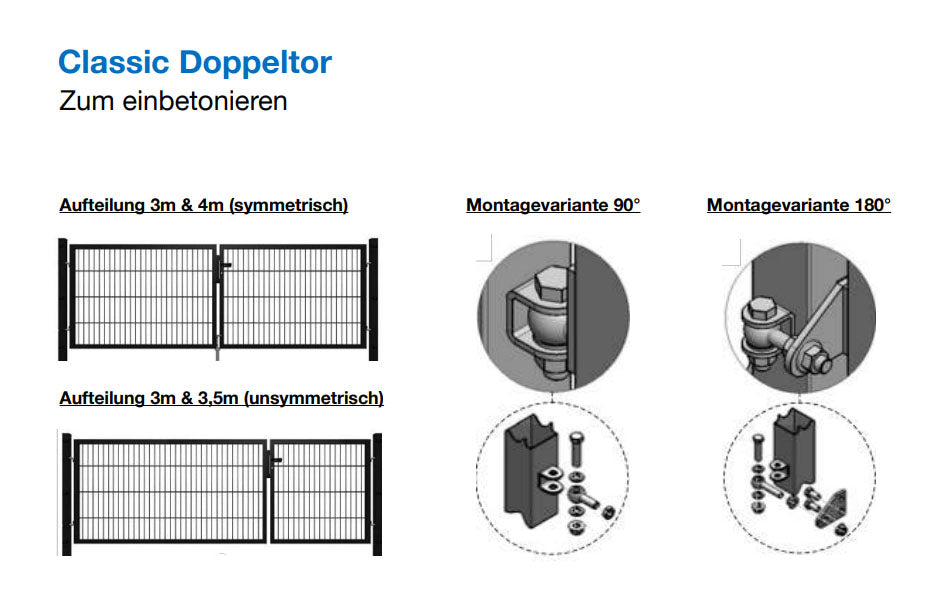 Classic Doppeltor
Zum einbetonieren

Aufteilung 3m & 4m (symmetrisch)

Aufteilung 3m & 3,5m (unsymmetrisch)

Montagevariante 90°

Montagevariante 180°